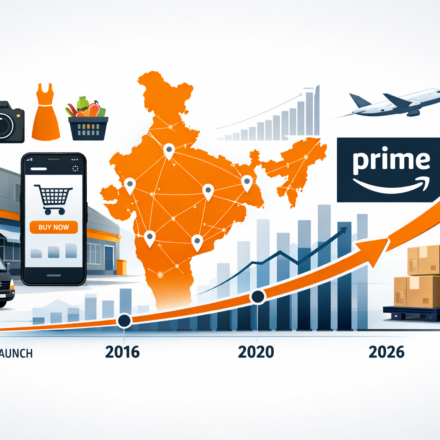 BUY NOW

prime

AUNCH

2016

2020

2026